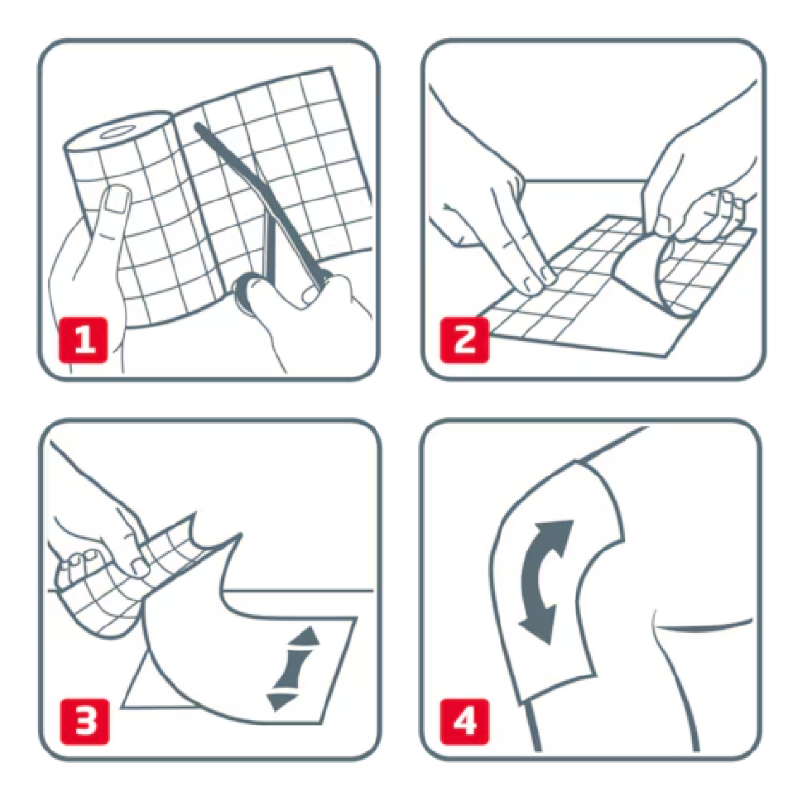 1

2

3

4